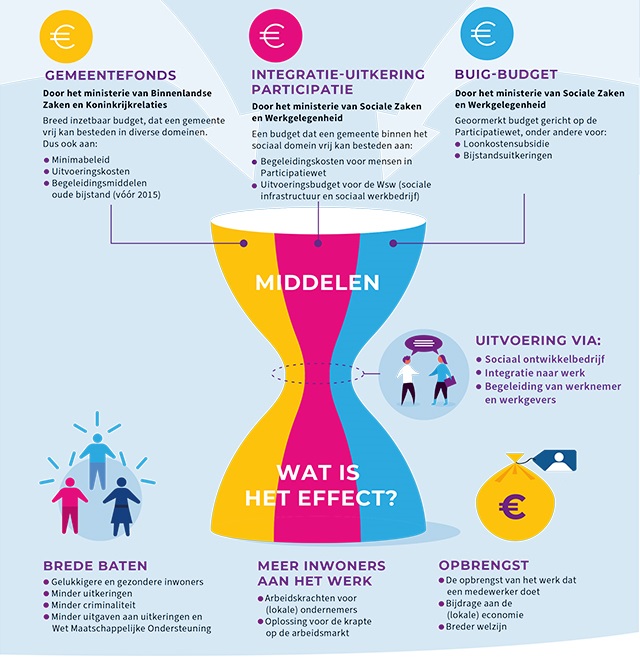 €

GEMEENTEFONDS

Door het ministerie van Binnenlandse Zaken en Koninkrijkrelaties

Breed inzetbaar budget, dat een gemeente vrij kan besteden in diverse domeinen. Dus ook aan:

- Minimabeleid
- Uitvoeringskosten
- Begeleidingsmiddelen oude bijstand (vóór 2015)

€

INTEGRATIE-UITKERING PARTICIPATIE

Door het ministerie van Sociale Zaken en Werkgelegenheid

Een budget dat een gemeente binnen het sociaal domein vrij kan besteden aan:

- Begeleidingskosten voor mensen in Participatiewet
- Uitvoeringsbudget voor de Wsw (sociale infrastructuur en sociaal werkbedrijf)

€

BUIG-BUDGET

Door het ministerie van Sociale Zaken en Werkgelegenheid

Geoormerkt budget gericht op de Participatiewet, onder andere voor:

- Loonkostensubsidie
- Bijstandsuitkeringen

MIDDELEN

UITVOERING VIA:

- Sociaal ontwikkelbedrijf
- Integratie naar werk
- Begeleiding van werknemer en werkgevers

WAT IS HET EFFECT?

€

BREDE BATEN

- Gelukkigere en gezondere inwoners
- Minder uitkeringen
- Minder criminaliteit
- Minder uitgaven aan uitkeringen en Wet Maatschappelijke Ondersteuning

MEER INWONERS AAN HET WERK

- Arbeidskrachten voor (lokale) ondernemers
- Oplossing voor de krapte op de arbeidsmarkt

OPBRENGST

- De opbrengst van het werk dat een medewerker doet
- Bijdrage aan de (lokale) economie
- Breder welzijn